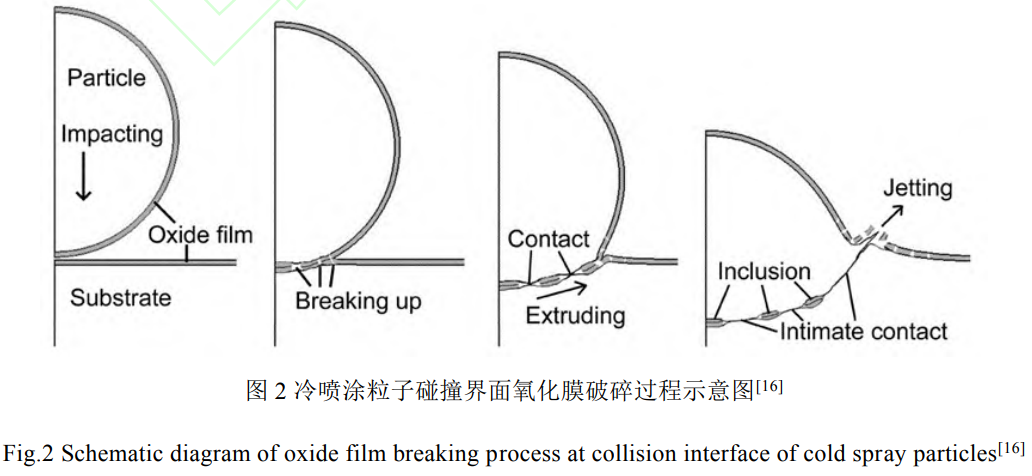 Particle

Impacting

Oxide film

Substrate

Breaking up

Contact

Extruding

Jetting

Inclusion

Intimate contact

图 2 冷喷涂粒子碰撞界面氧化膜破碎过程示意图$^{[16]}$

Fig.2 Schematic diagram of oxide film breaking process at collision interface of cold spray particles$^{[16]}$