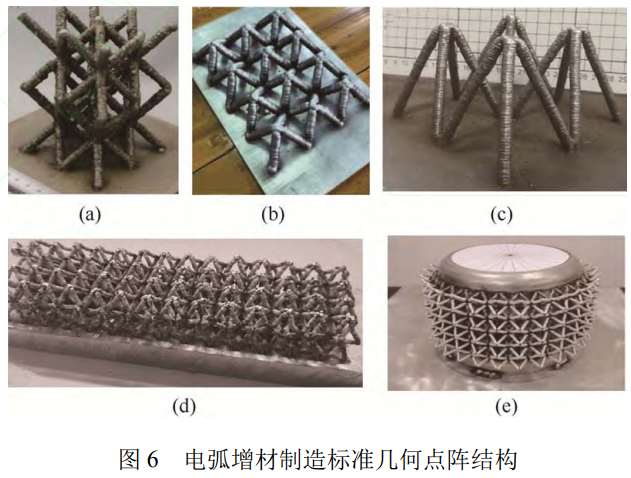 (a)

(b)

(c)

(d)

(e)

图 6　电弧增材制造标准几何点阵结构